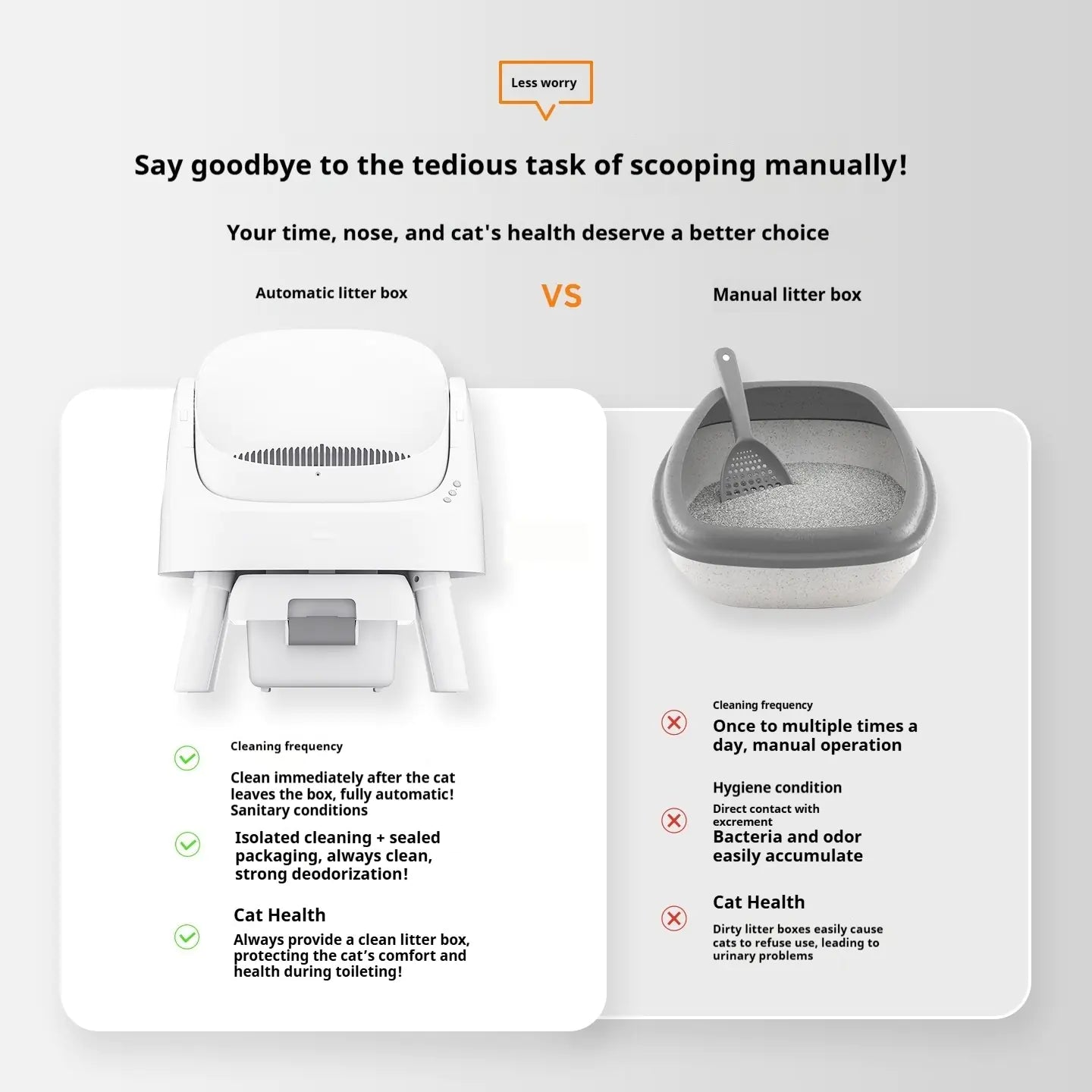 Less worry

Say goodbye to the tedious task of scooping manually!

Your time, nose, and cat's health deserve a better choice

Automatic litter box

VS

Manual litter box

Cleaning frequency

Clean immediately after the cat leaves the box, fully automatic!
Sanitary conditions

Isolated cleaning + sealed packaging, always clean, strong deodorization!

Cat Health

Always provide a clean litter box, protecting the cat's comfort and health during toileting!

Cleaning frequency

Once to multiple times a day, manual operation

Hygiene condition

Direct contact with excrement

Bacteria and odor easily accumulate

Cat Health

Dirty litter boxes easily cause cats to refuse use, leading to urinary problems